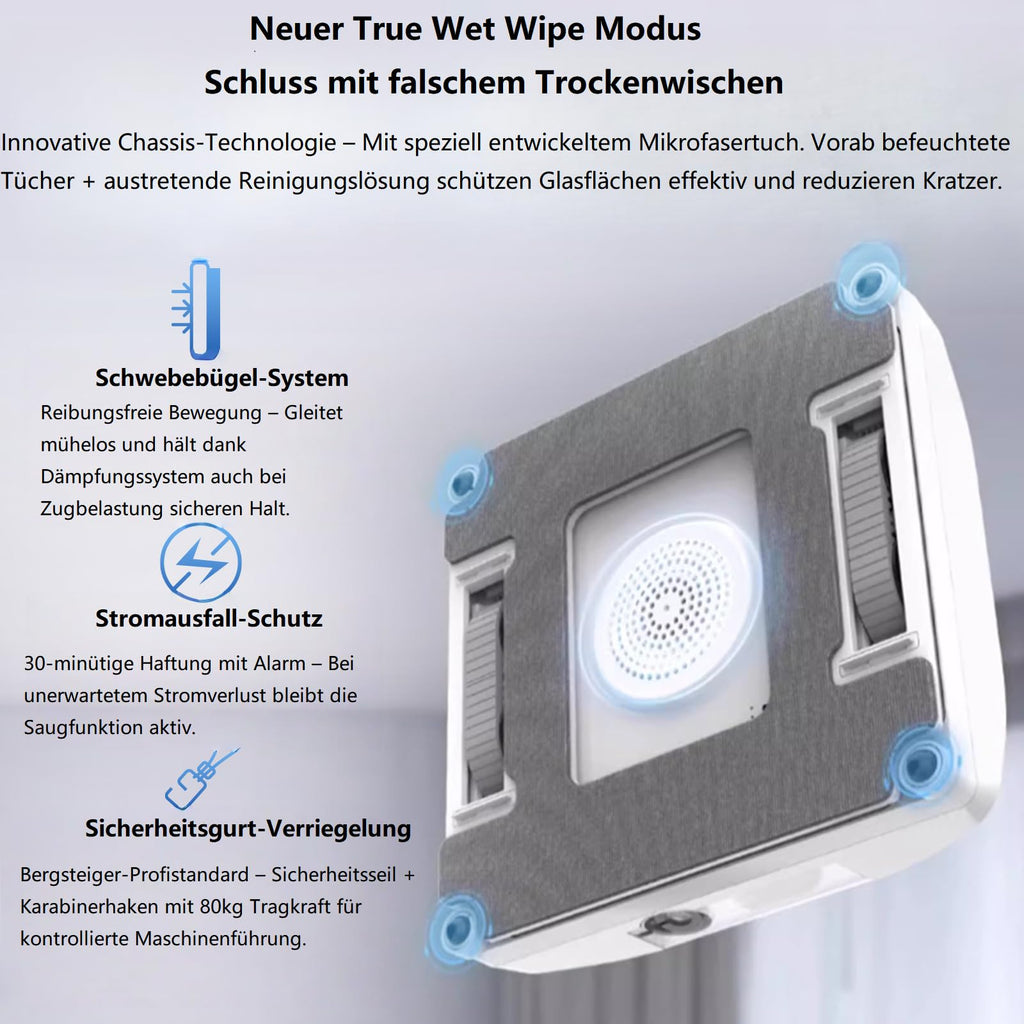 Neuer True Wet Wipe Modus
Schluss mit falschem Trockenwischen

Innovative Chassis-Technologie – Mit speziell entwickeltem Mikrofasertuch. Vorab befeuchtete Tücher + austretende Reinigungslösung schützen Glasflächen effektiv und reduzieren Kratzer.

Schwebebügel-System
Reibungsfreie Bewegung – Gleitet mühelos und hält dank Dämpfungssystem auch bei Zugbelastung sicheren Halt.

Stromausfall-Schutz
30-minütige Haftung mit Alarm – Bei unerwartetem Stromverlust bleibt die Saugfunktion aktiv.

Sicherheitsgurt-Verriegelung
Bergsteiger-Profistandard – Sicherheitsseil + Karabinerhaken mit 80kg Tragkraft für kontrollierte Maschinenführung.